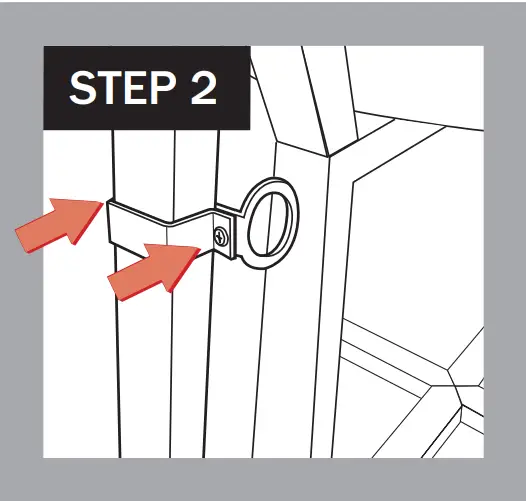 STEP 2