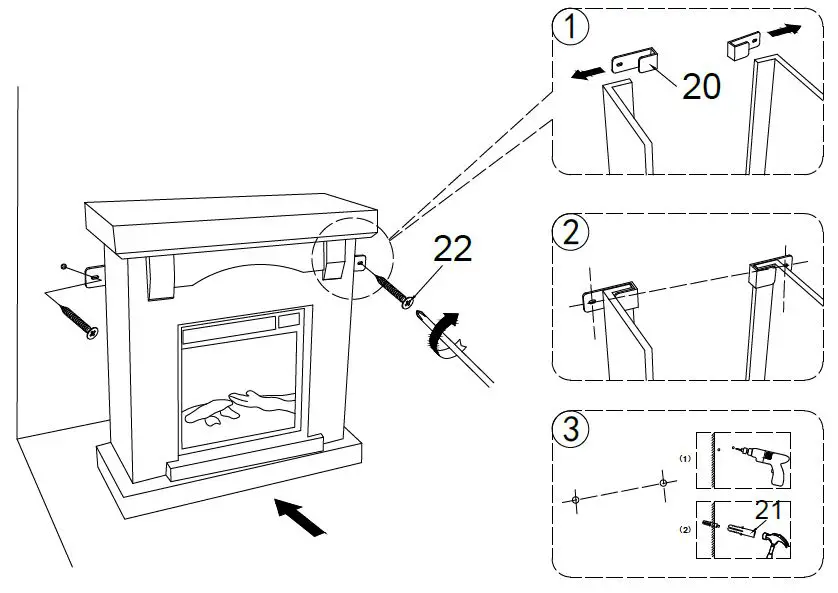 1
20
22
2
3
(1)
(2)
21