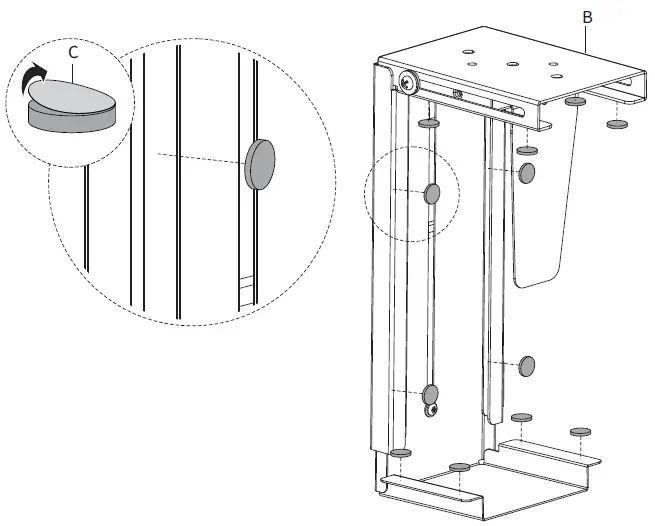 C
B