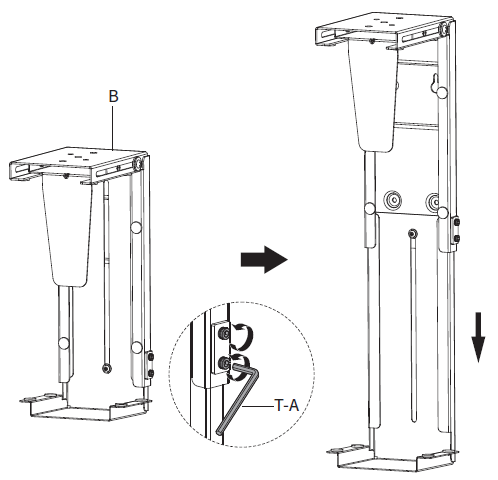 B

T-A