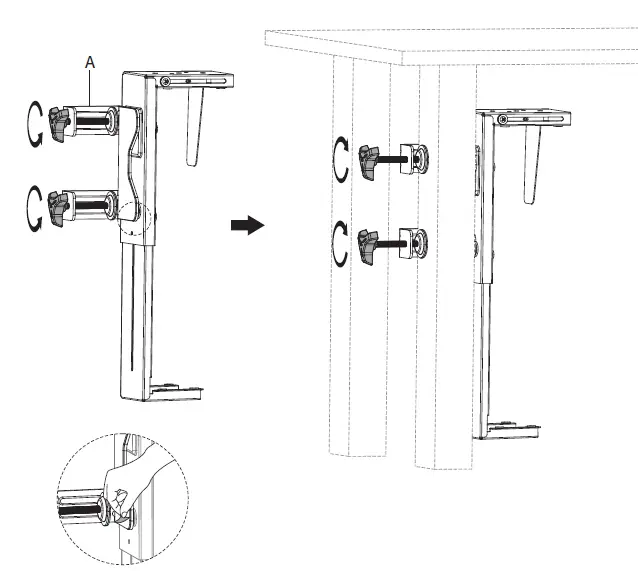 A