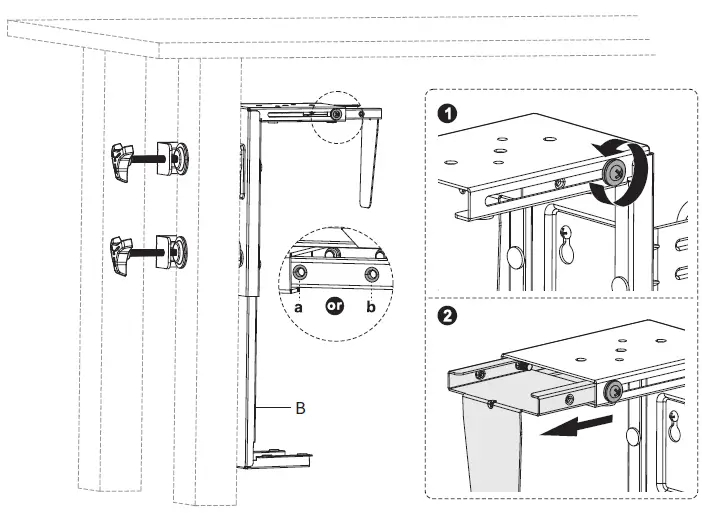 a or b

B

1

2