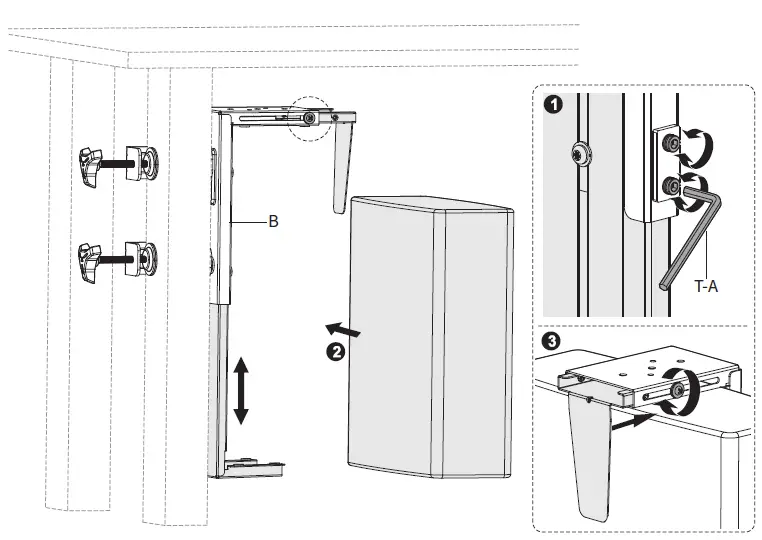 B

2

1

T-A

3