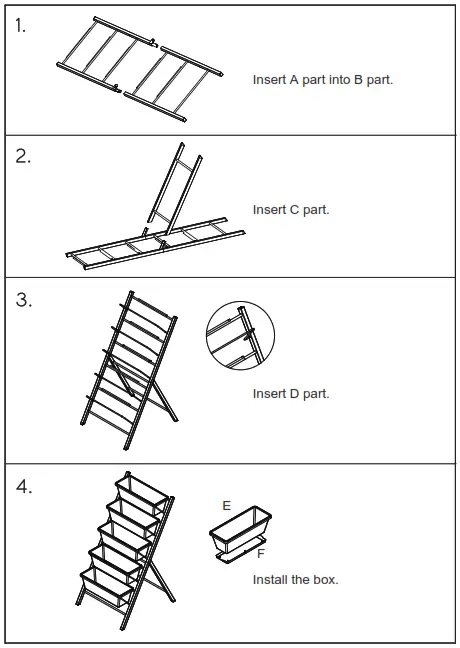 1.

Insert A part into B part.

2.

Insert C part.

3.

Insert D part.

4.

E

F

Install the box.