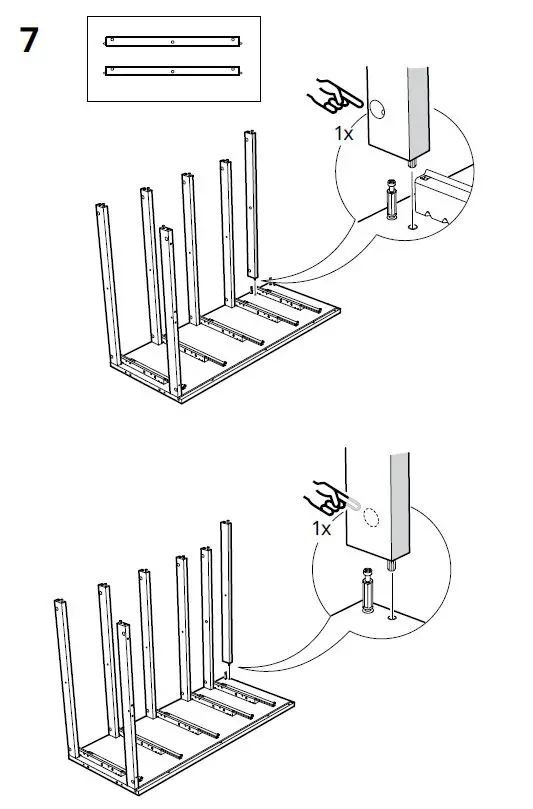 7

1x

1x