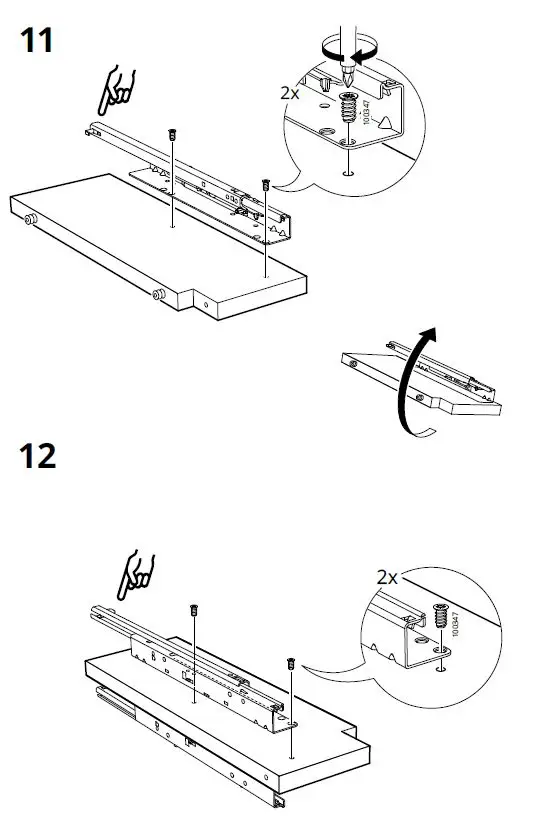 11

2x

100347

12

2x

100347