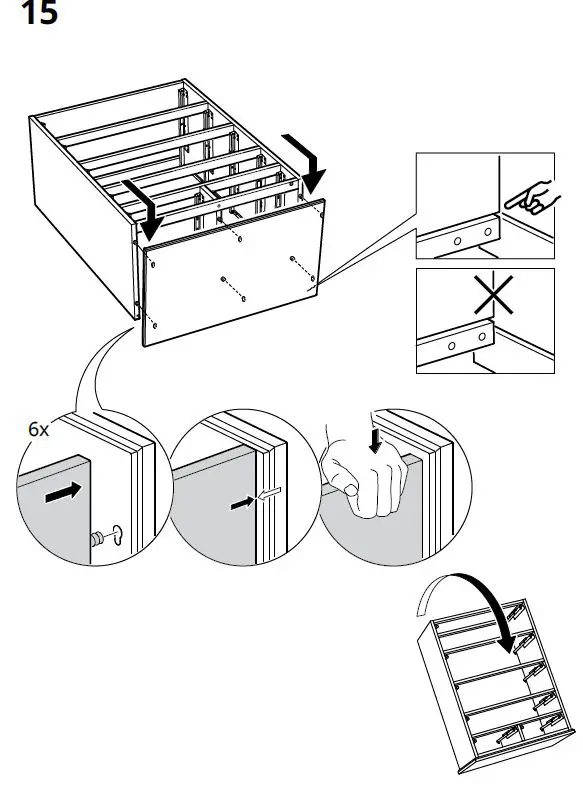 15

6x