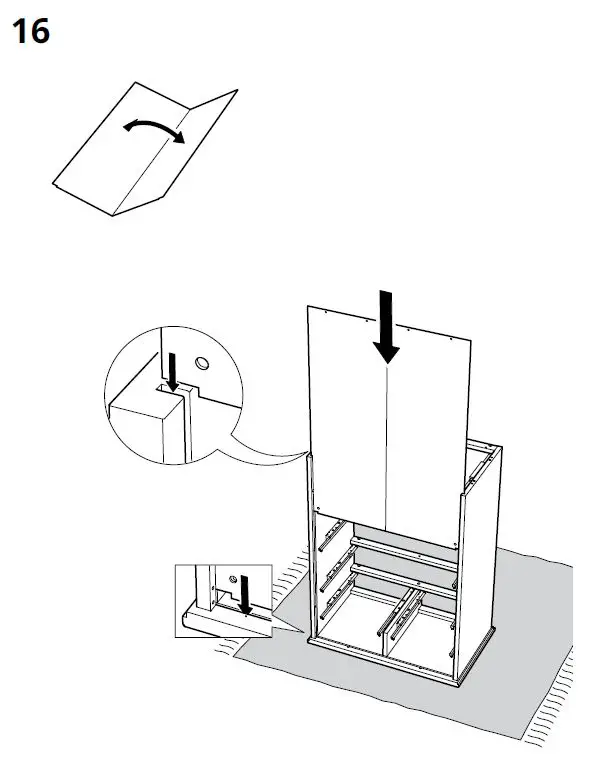 16