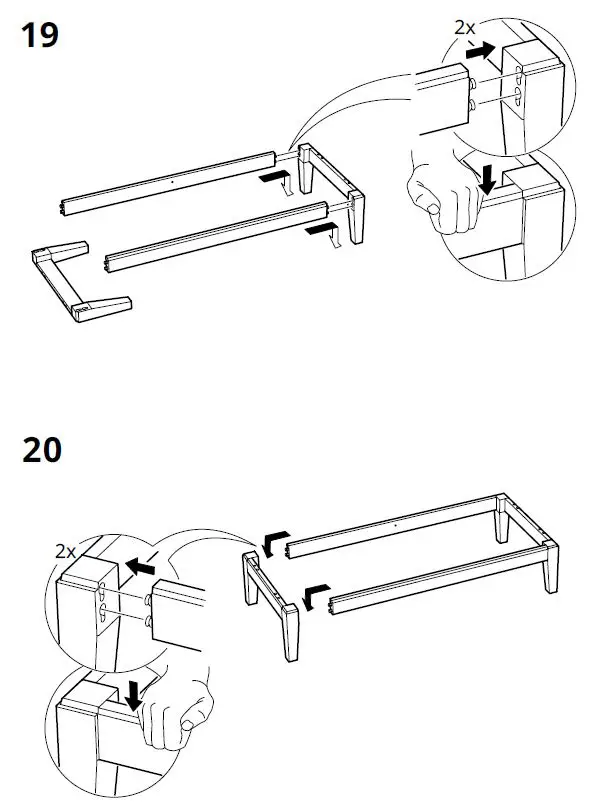 19

2x

20

2x