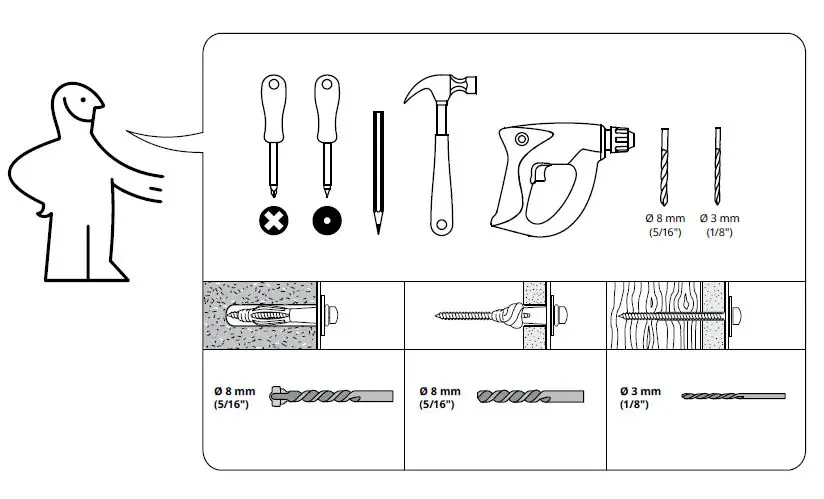 Ø 8 mm
(5/16")

Ø 3 mm
(1/8")

Ø 8 mm
(5/16")

Ø 8 mm
(5/16")

Ø 3 mm
(1/8")