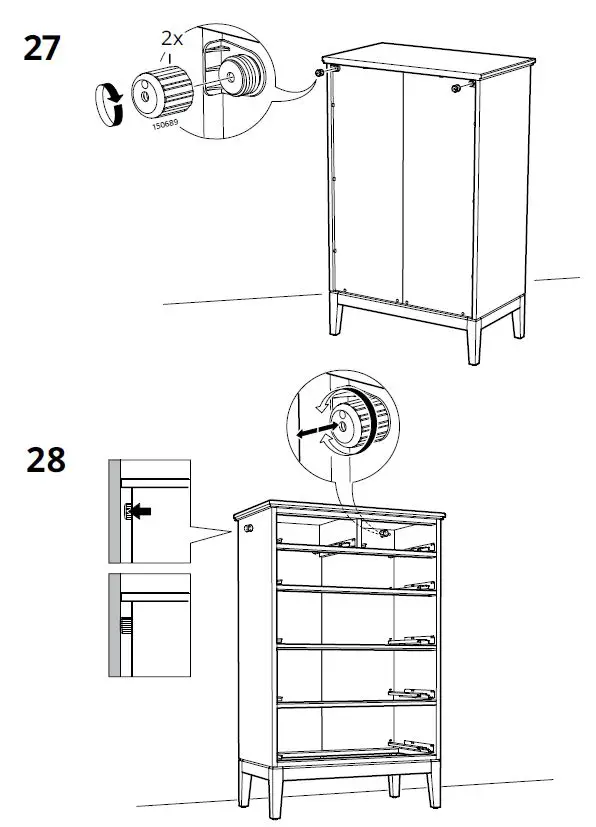 27

2x

150689

28