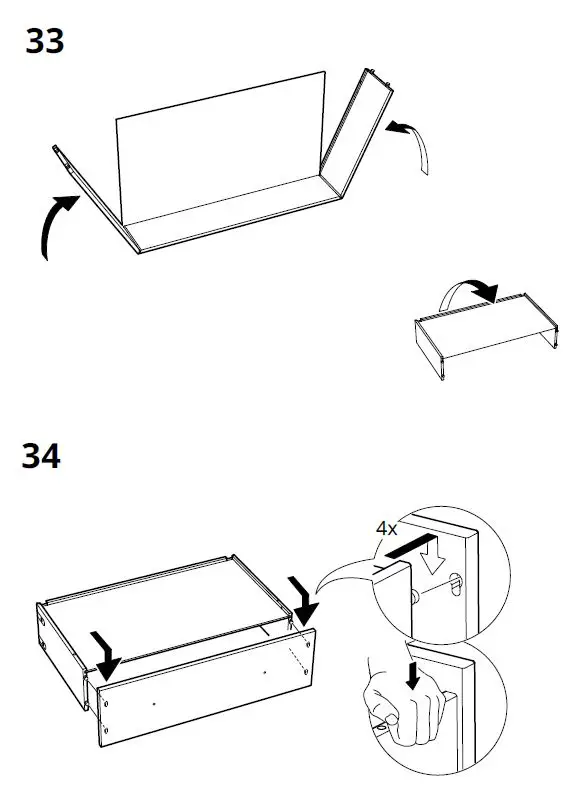 33

34

4x