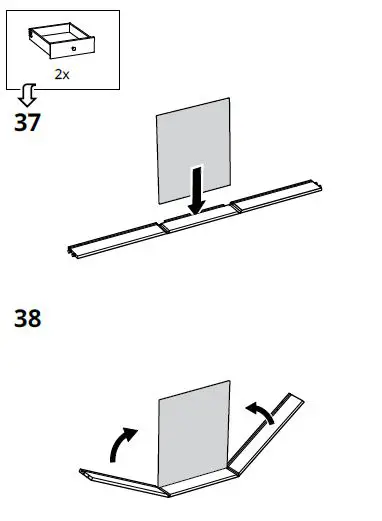 2x

37

38