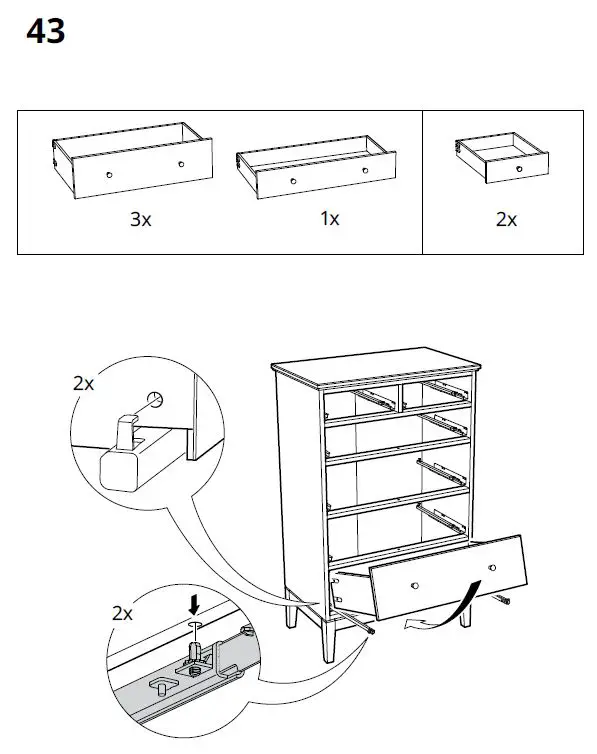 43

3x

1x

2x

2x

2x