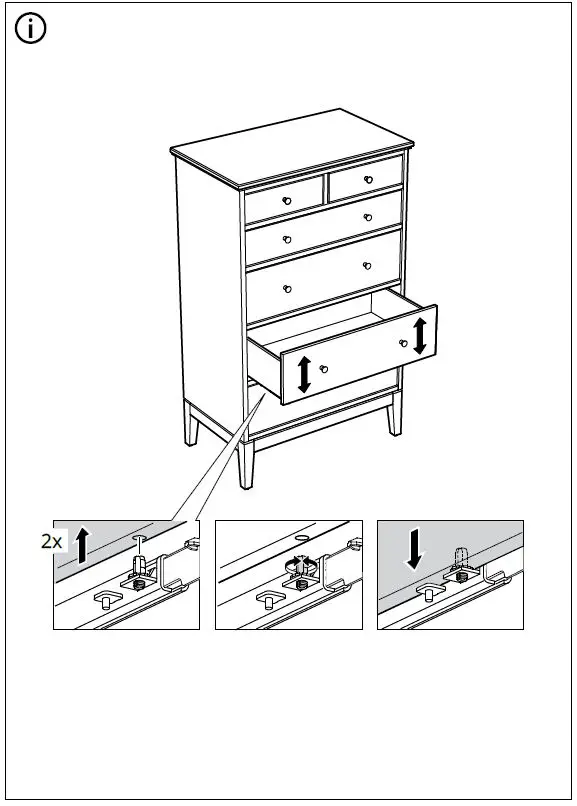 2x