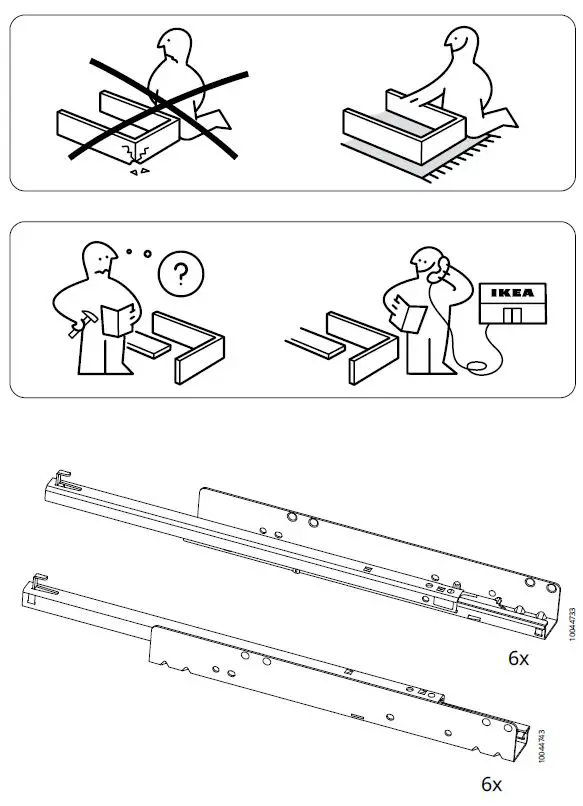 ?

IKEA

10044733

6x

10044743

6x