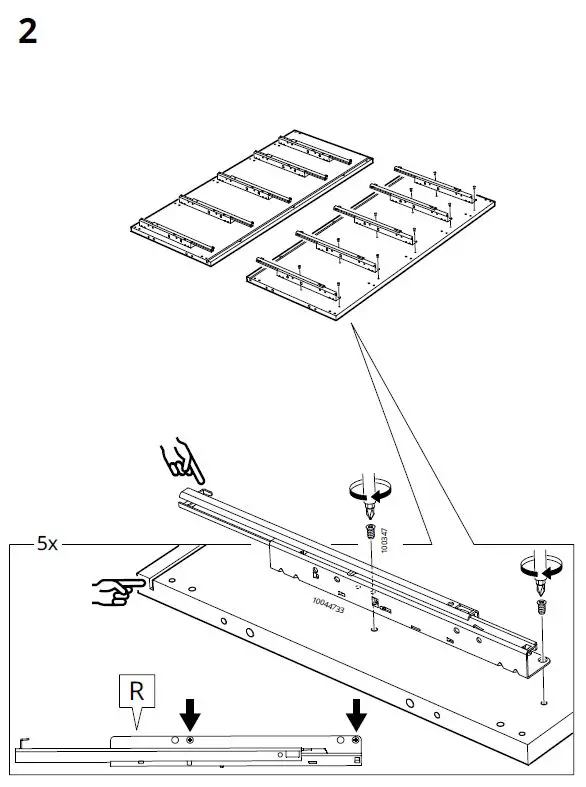 2

5x

100347

10044733

R