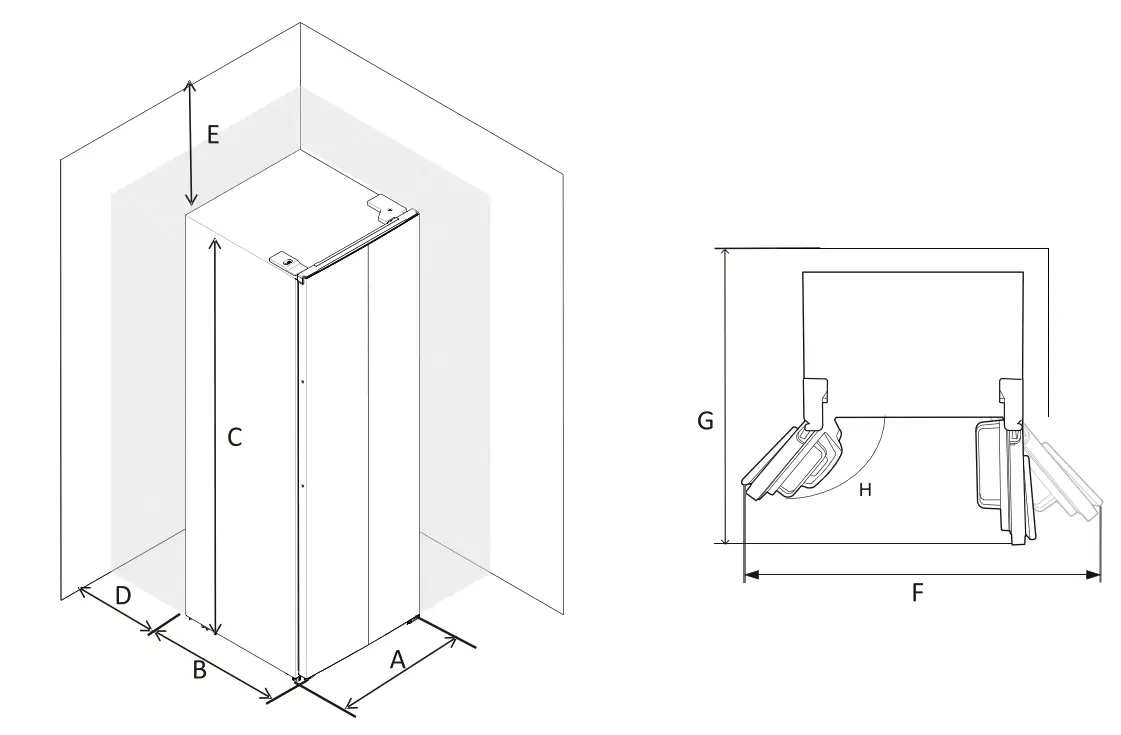 E
C
D
B
A
G
H
F