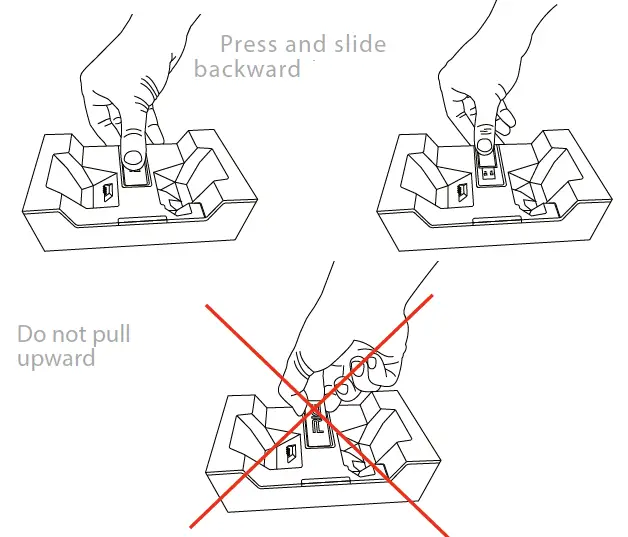 Press and slide backward

Do not pull upward