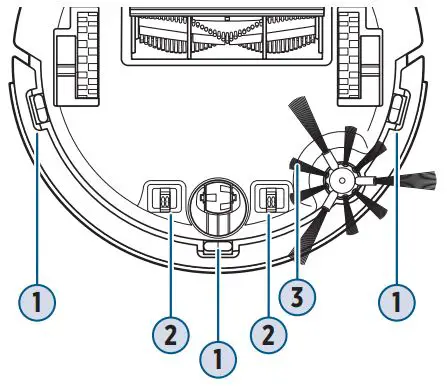 1
2
1
2
3
1