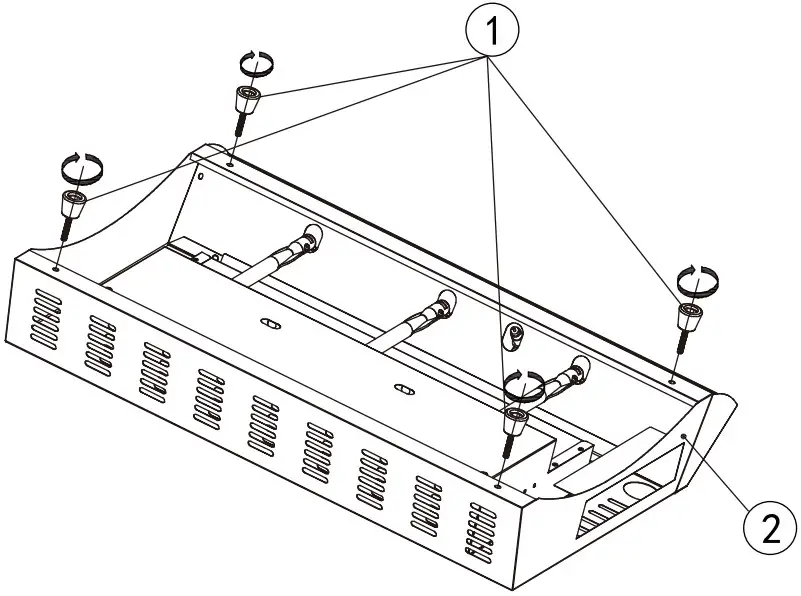 1

2