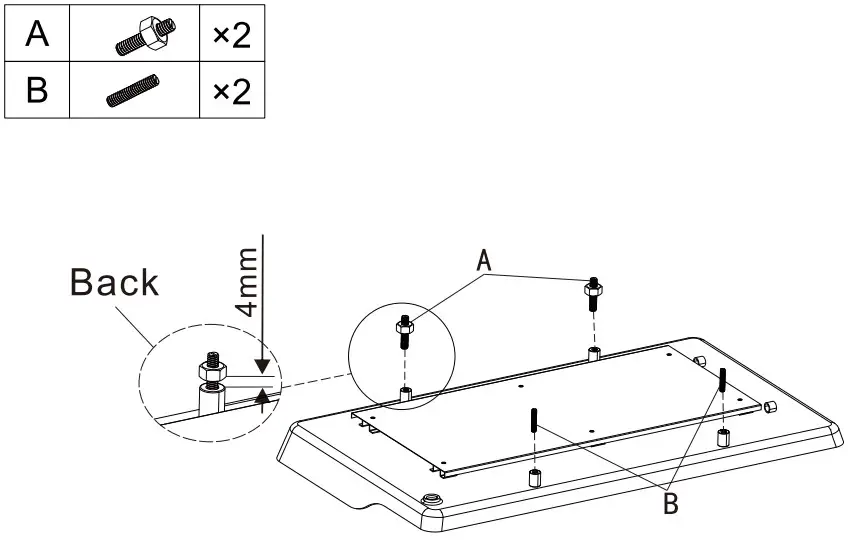 | A |  | ×2 |
|---|---|---|
| B |  | ×2 |

Back

4mm

A

B