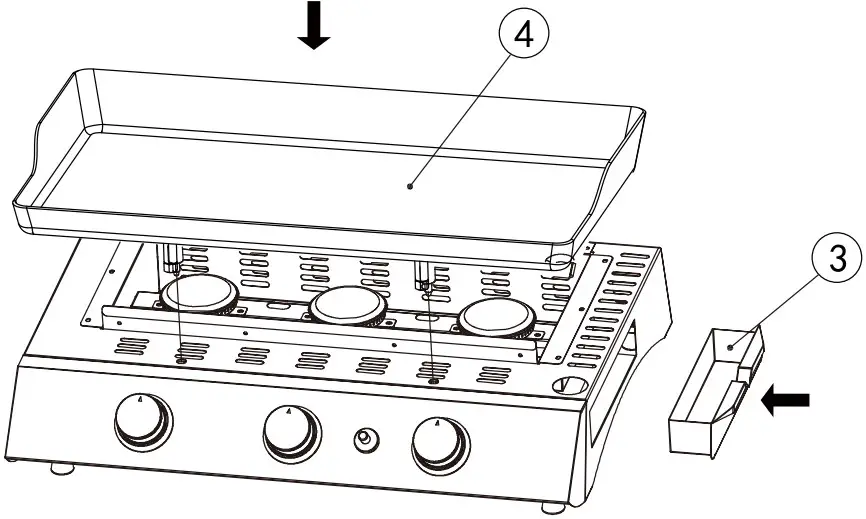 4

3