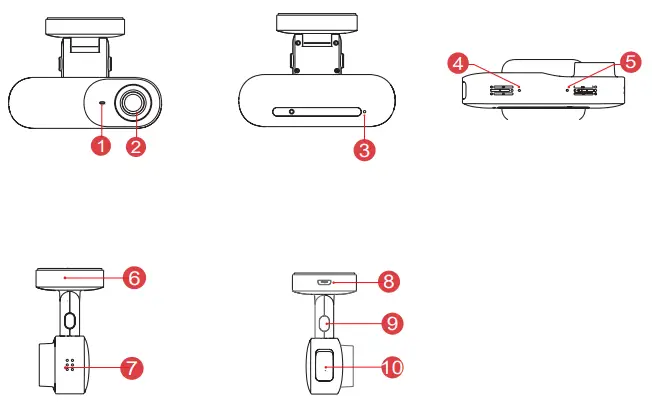 1 2 3 4 5 6 7 8 9 10