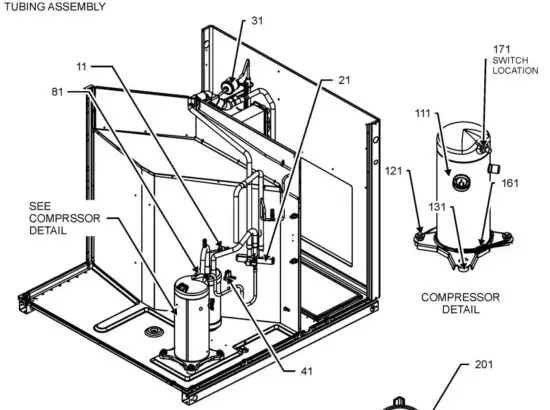 TUBING ASSEMBLY

31

11

81

21

171
SWITCH
LOCATION

111

121

161

131

SEE
COMPRSSOR
DETAIL

COMPRESSOR
DETAIL

41

201