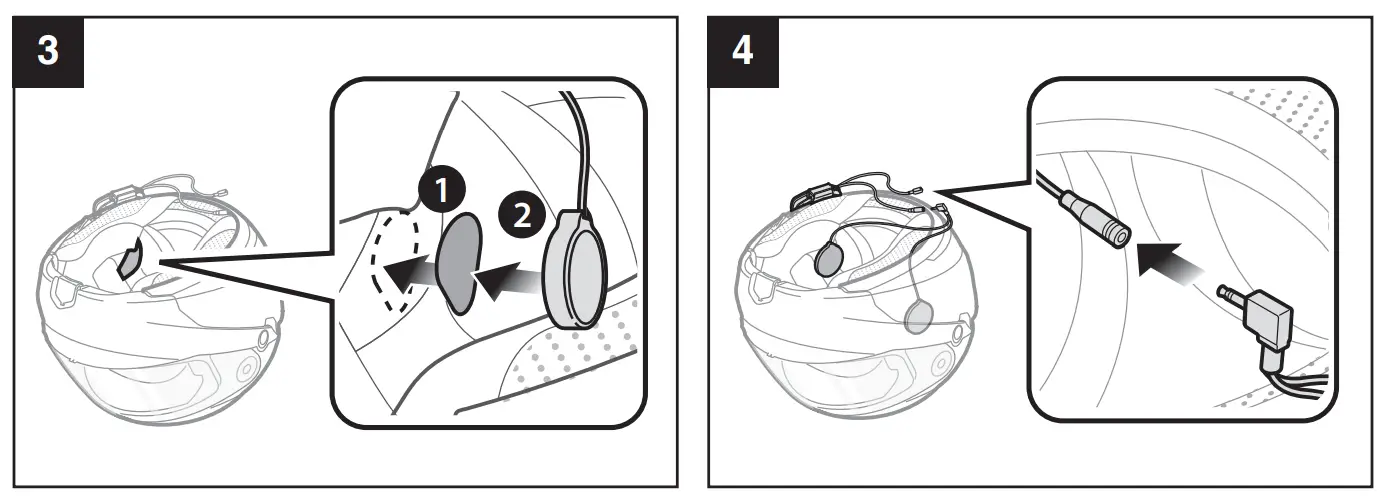 3

1

2

4