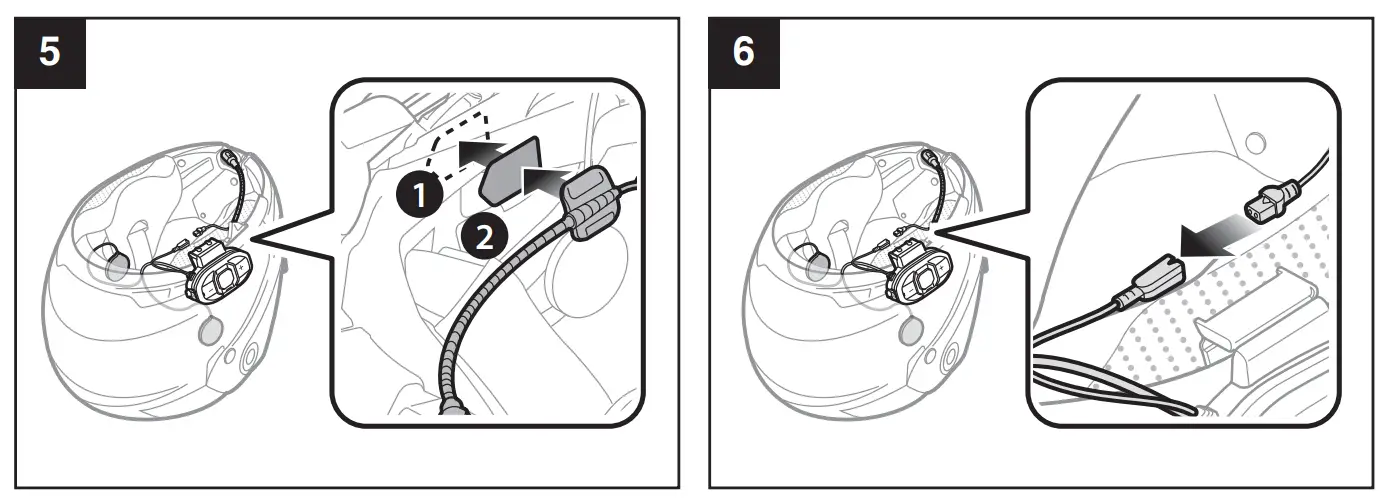 5

1

2

6