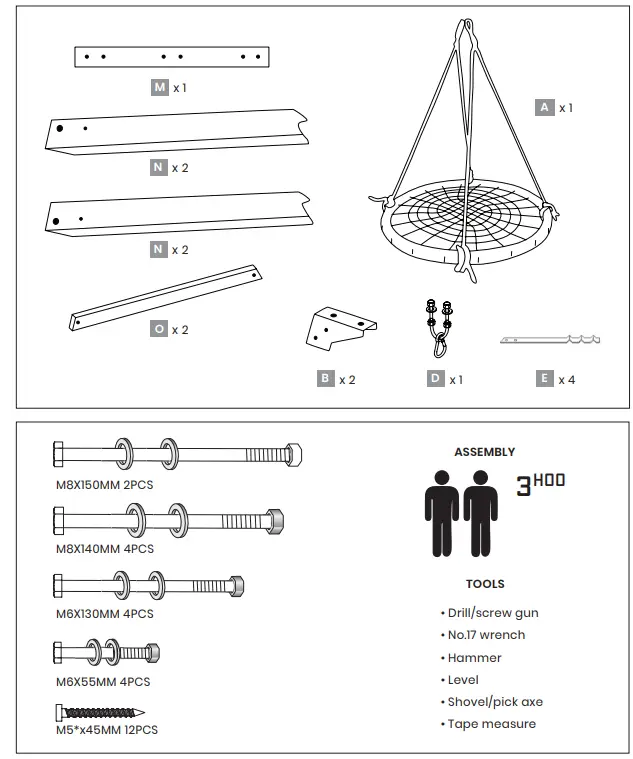 M x 1

N x 2

N x 2

O x 2

A x 1

B x 2

D x 1

E x 4

M8X150MM 2PCS

M8X140MM 4PCS

M6X130MM 4PCS

M6X55MM 4PCS

M5*x45MM 12PCS

ASSEMBLY

3 H00

TOOLS

• Drill/screw gun
• No.17 wrench
• Hammer
• Level
• Shovel/pick axe
• Tape measure