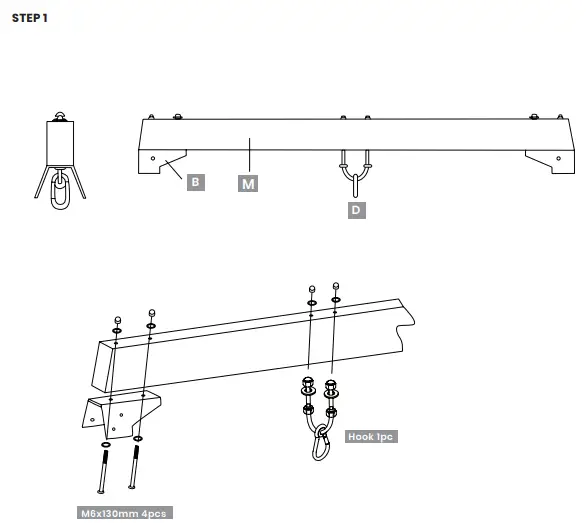 STEP 1

B

M

D

Hook 1pc

M6x130mm 4pcs