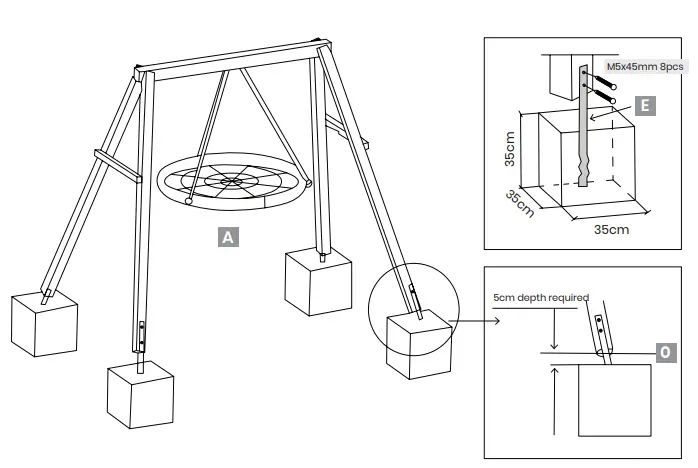 A

M5x45mm 8pcs

E

35cm

35cm

35cm

5cm depth required

O