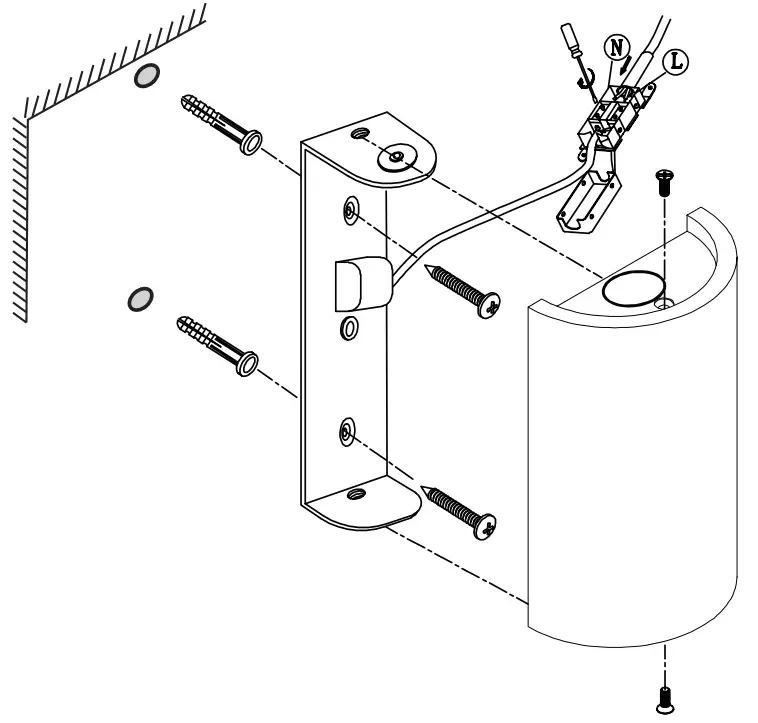 N
L