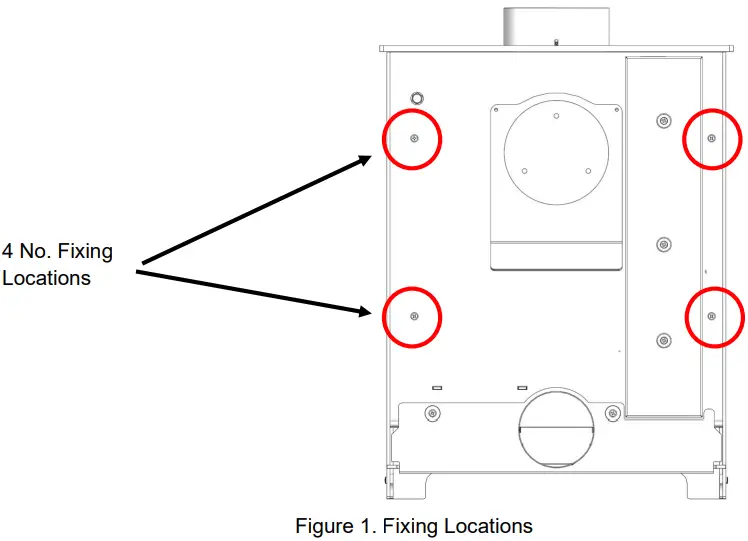 4 No. Fixing Locations

Figure 1. Fixing Locations