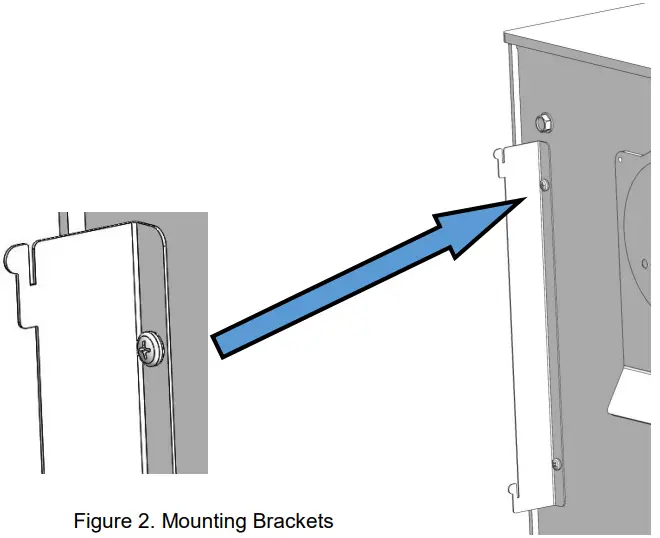 Figure 2. Mounting Brackets