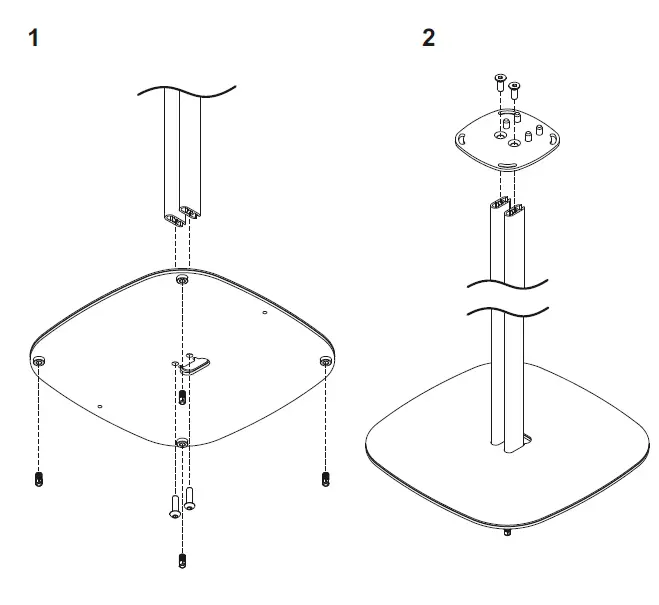 1

2