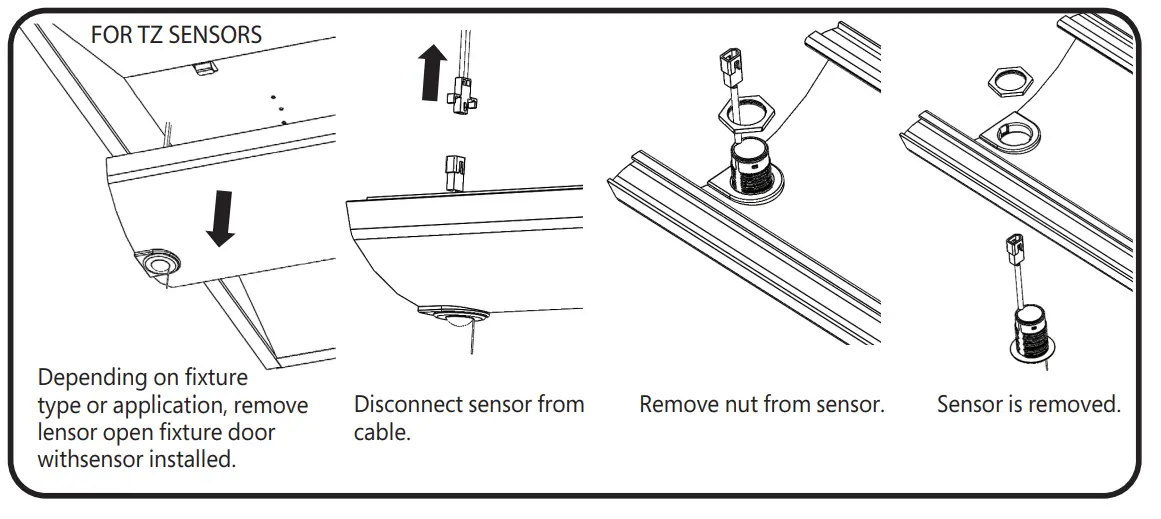 FOR TZ SENSORS

Depending on fixture type or application, remove lensor open fixture door withsensor installed.

Disconnect sensor from cable.

Remove nut from sensor.

Sensor is removed.