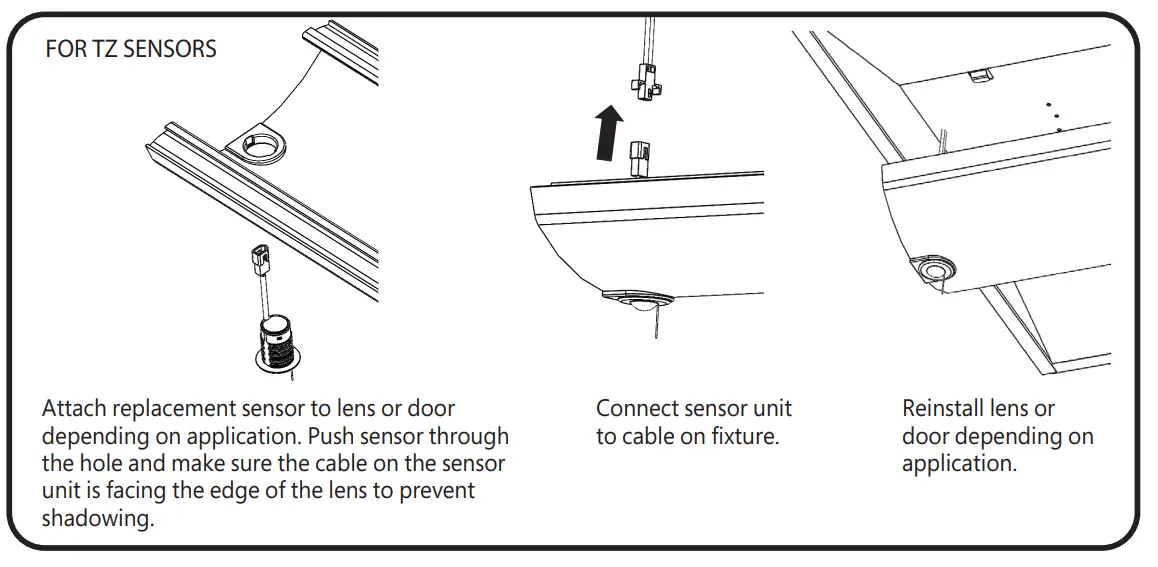 FOR TZ SENSORS

Attach replacement sensor to lens or door depending on application. Push sensor through the hole and make sure the cable on the sensor unit is facing the edge of the lens to prevent shadowing.

Connect sensor unit to cable on fixture.

Reinstall lens or door depending on application.