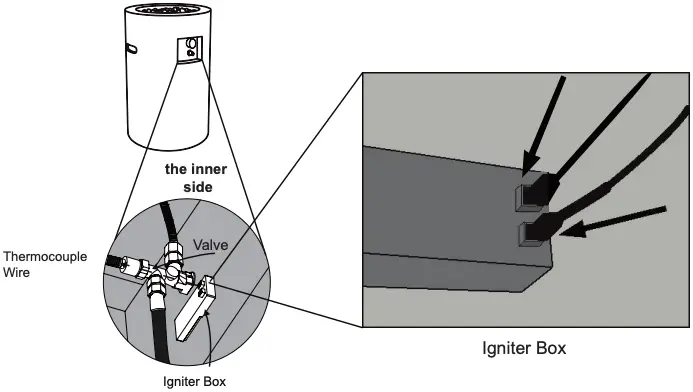 the inner side

Valve

Thermocouple Wire

Igniter Box

Igniter Box