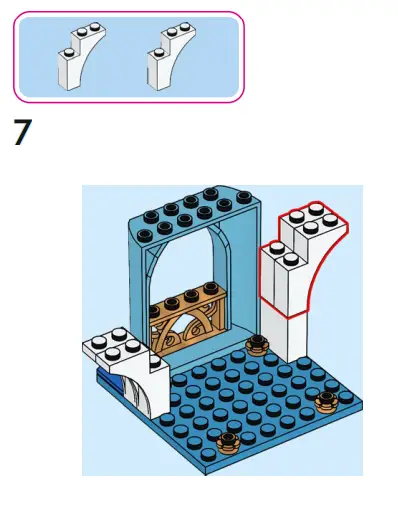 7