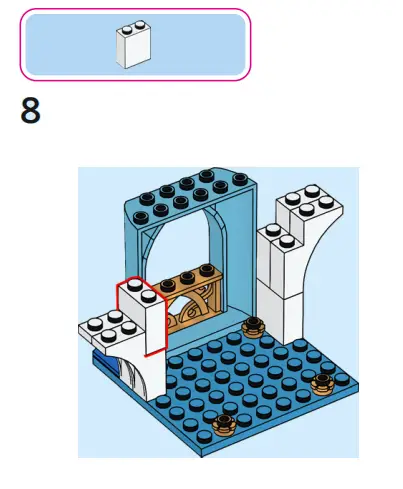 8