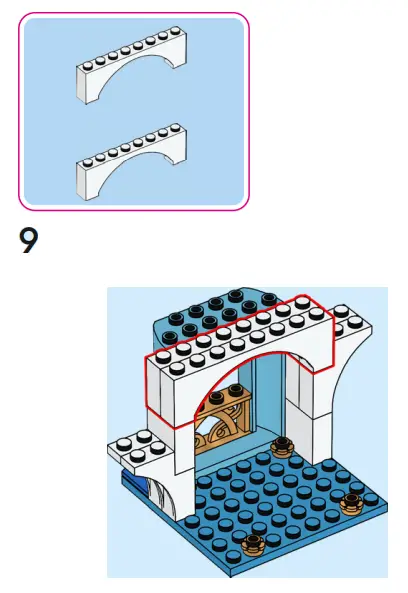 9