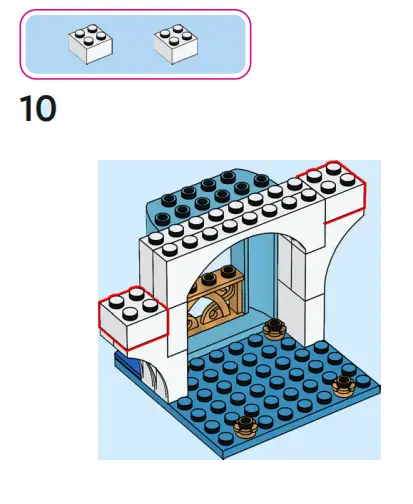 10