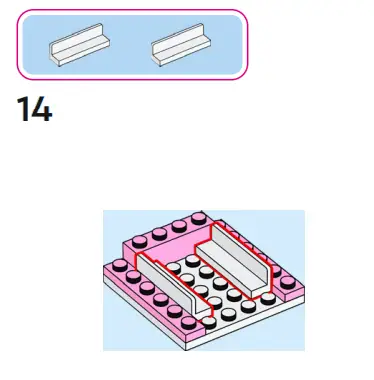 14