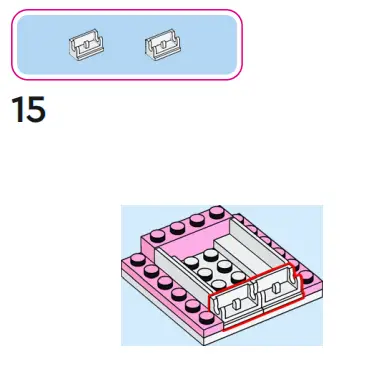 15