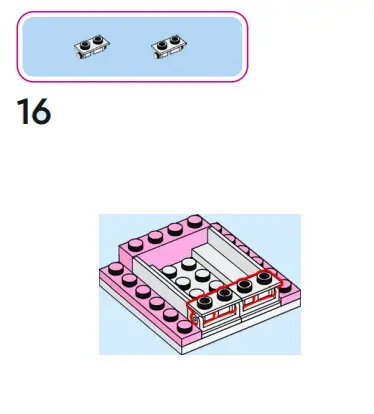 16