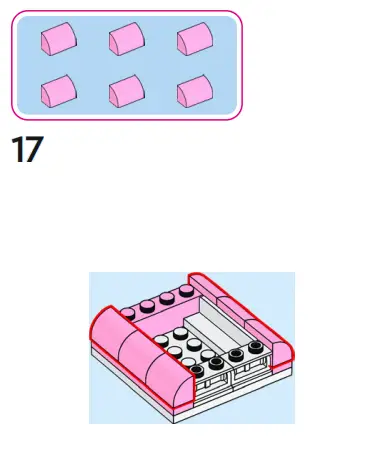 17