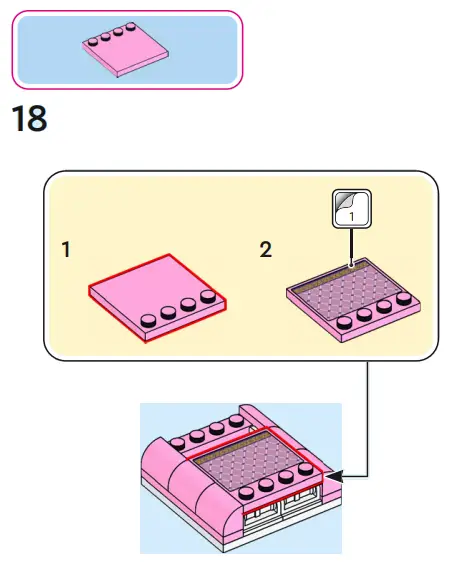 18

1

2

1